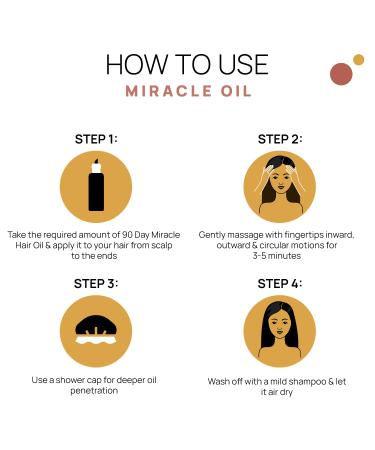 HOW TO USE
MIRACLE OIL

STEP 1:

Take the required amount of 90 Day Miracle Hair Oil & apply it to your hair from scalp to the ends

STEP 2:

Gently massage with fingertips inward, outward & circular motions for 3-5 minutes

STEP 3:

Use a shower cap for deeper oil penetration

STEP 4:

Wash off with a mild shampoo & let it air dry