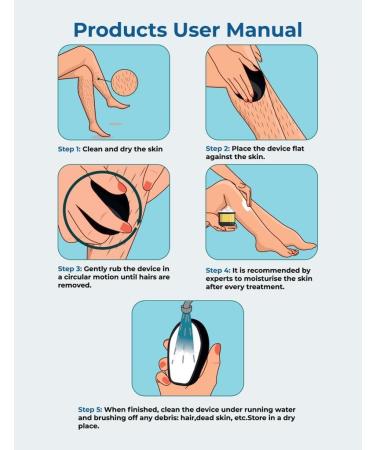 Products User Manual

Step 1: Clean and dry the skin

Step 2: Place the device flat against the skin.

Step 3: Gently rub the device in a circular motion until hairs are removed.

Step 4: It is recommended by experts to moisturise the skin after every treatment.

Step 5: When finished, clean the device under running water and brushing off any debris: hair,dead skin, etc.Store in a dry place.