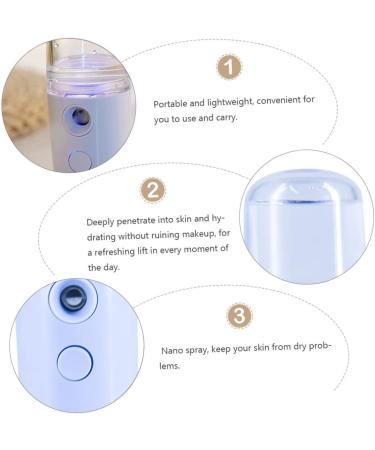 1

Portable and lightweight, convenient for you to use and carry.

2

Deeply penetrate into skin and hydrating without ruining makeup, for a refreshing lift in every moment of the day.

3

Nano spray, keep your skin from dry problems.