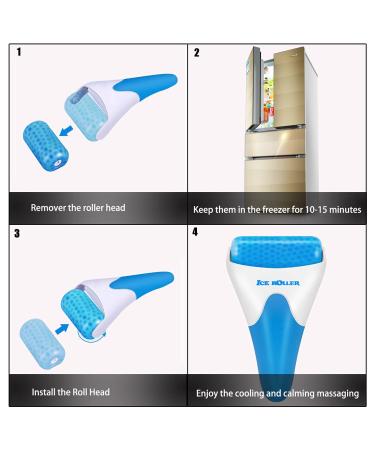 1

Remover the roller head

2

Keep them in the freezer for 10-15 minutes

3

Install the Roll Head

4

ICE ROLLER

Enjoy the cooling and calming massaging