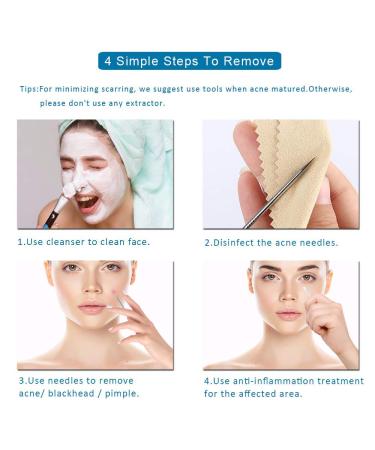 4 Simple Steps To Remove

Tips:For minimizing scarring, we suggest use tools when acne matured.Otherwise, please don't use any extractor.

1.Use cleanser to clean face.

2.Disinfect the acne needles.

3.Use needles to remove acne/ blackhead / pimple.

4.Use anti-inflammation treatment for the affected area.