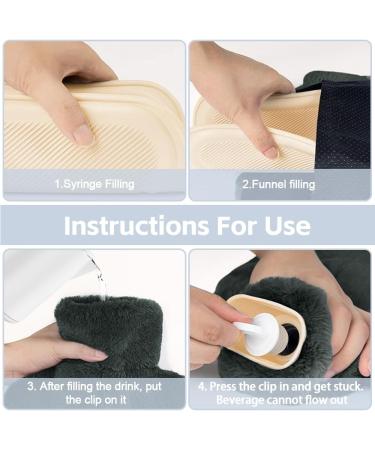 1.Syringe Filling

2.Funnel filling

Instructions For Use

3. After filling the drink, put the clip on it

4. Press the clip in and get stuck. Beverage cannot flow out