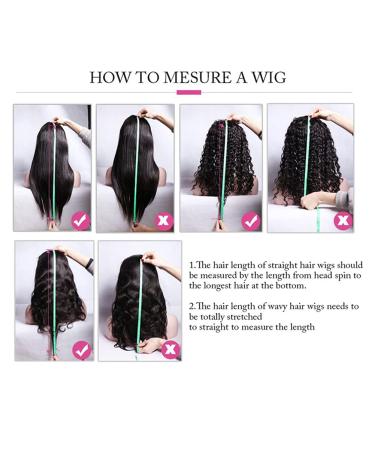 HOW TO MESURE A WIG

1.The hair length of straight hair wigs should be measured by the length from head spin to the longest hair at the bottom.

2.The hair length of wavy hair wigs needs to be totally stretched
to straight to measure the length