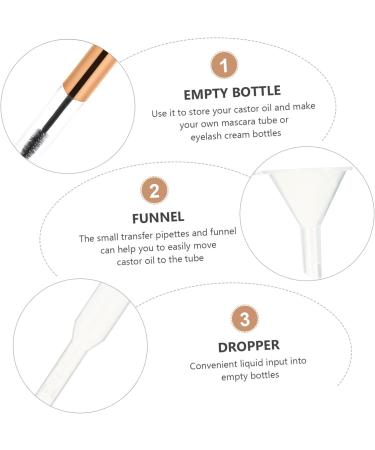 1

EMPTY BOTTLE

Use it to store your castor oil and make your own mascara tube or eyelash cream bottles

2

FUNNEL

The small transfer pipettes and funnel can help you to easily move castor oil to the tube

3

DROPPER

Convenient liquid input into empty bottles