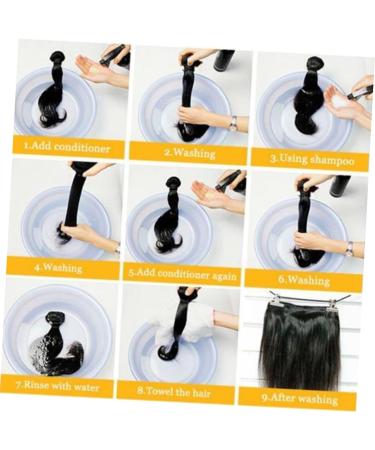 1.Add conditioner

2.Washing

3.Using shampoo

4.Washing

5.Add conditioner again

6.Washing

7.Rinse with water

8.Towel the hair

9.After washing