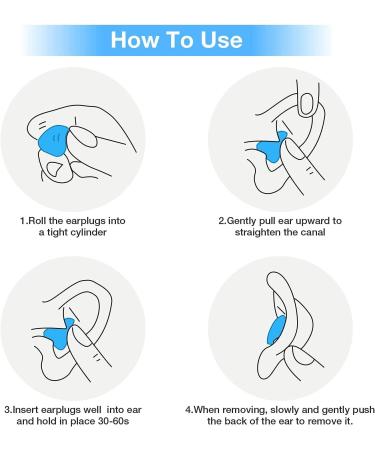 How To Use

1.Roll the earplugs into a tight cylinder

2.Gently pull ear upward to straighten the canal

3.Insert earplugs well into ear and hold in place 30-60s

4.When removing, slowly and gently push the back of the ear to remove it.