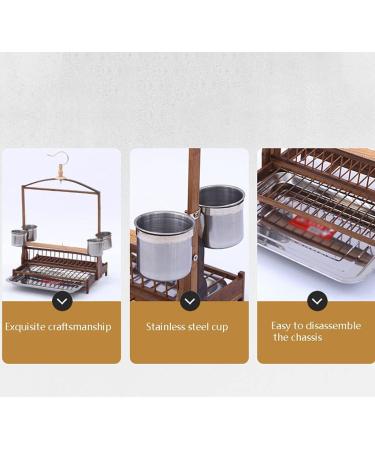 Exquisite craftsmanship

Stainless steel cup

Easy to disassemble the chassis