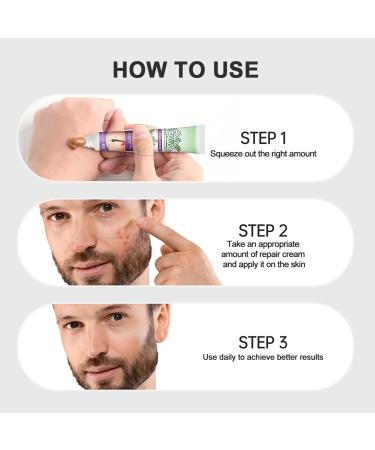 HOW TO USE

STEP 1
Squeeze out the right amount

STEP 2
Take an appropriate amount of repair cream and apply it on the skin

STEP 3
Use daily to achieve better results