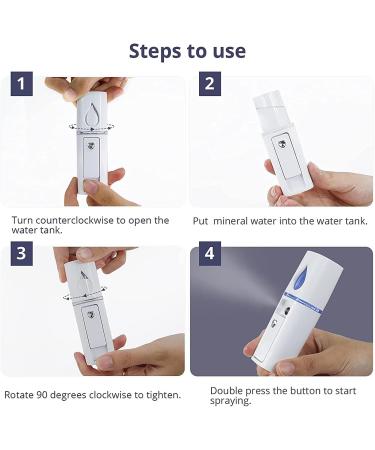 Steps to use

1

Turn counterclockwise to open the water tank.

2

Put  mineral water into the water tank.

3

Rotate 90 degrees clockwise to tighten.

4

Double press the button to start spraying.