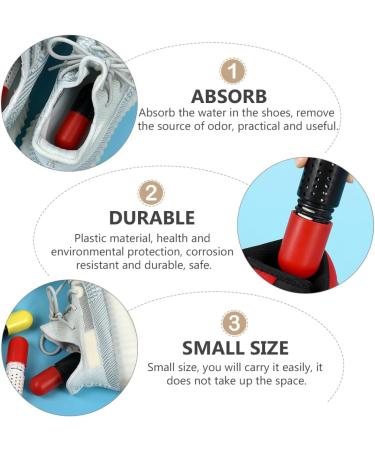 1
ABSORB
Absorb the water in the shoes, remove the source of odor, practical and useful.

2
DURABLE
Plastic material, health and environmental protection, corrosion resistant and durable, safe.

3
SMALL SIZE
Small size, you will carry it easily, it does not take up the space.