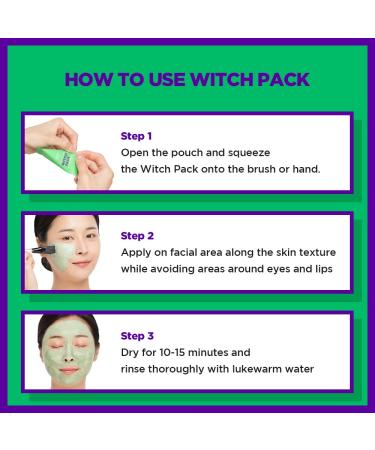 HOW TO USE WITCH PACK

Step 1
Open the pouch and squeeze the Witch Pack onto the brush or hand.

Step 2
Apply on facial area along the skin texture while avoiding areas around eyes and lips

Step 3
Dry for 10-15 minutes and rinse thoroughly with lukewarm water