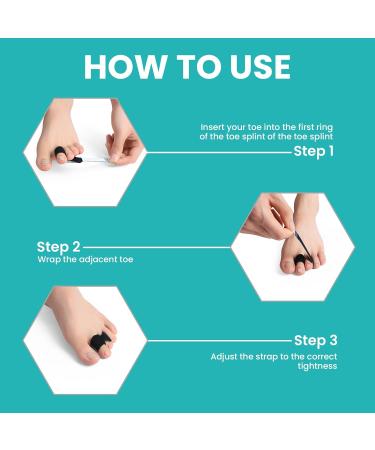 HOW TO USE

Insert your toe into the first ring of the toe splint of the toe splint

Step 1

Step 2

Wrap the adjacent toe

Step 3

Adjust the strap to the correct tightness