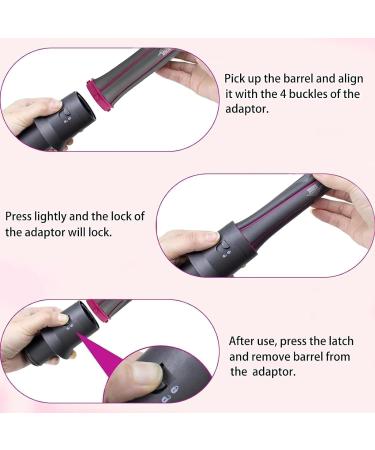 Pick up the barrel and align it with the 4 buckles of the adaptor.

Press lightly and the lock of the adaptor will lock.

After use, press the latch and remove barrel from the adaptor.