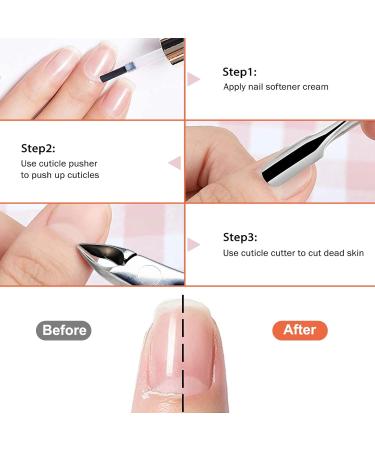 Step1:
Apply nail softener cream

Step2:
Use cuticle pusher to push up cuticles

Step3:
Use cuticle cutter to cut dead skin

Before

After