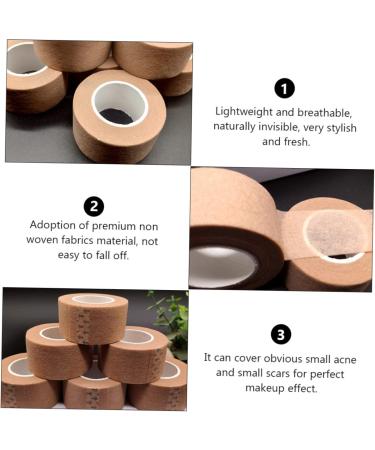 1
Lightweight and breathable, naturally invisible, very stylish and fresh.

2
Adoption of premium non woven fabrics material, not easy to fall off.

3
It can cover obvious small acne and small scars for perfect makeup effect.