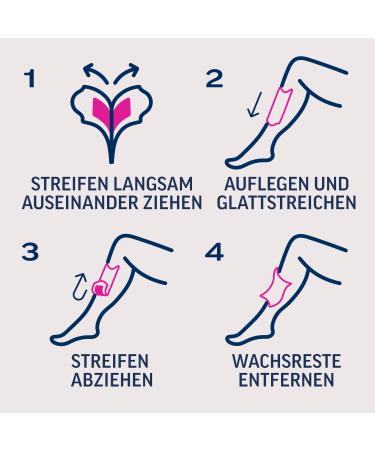 1
STREIFEN LANGSAM AUSEINANDER ZIEHEN

2
AUFLEGEN UND GLATTSTREICHEN

3
STREIFEN ABZIEHEN

4
WACHSRESTE ENTFERNEN