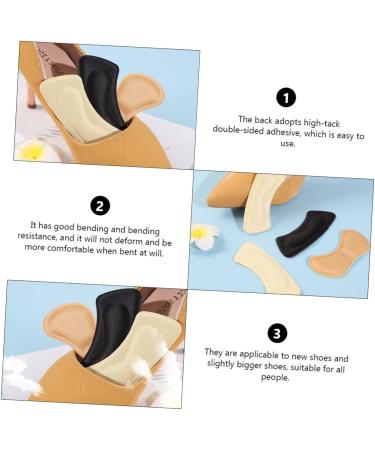 1

The back adopts high-tack double-sided adhesive, which is easy to use.

2

It has good bending and bending resistance, and it will not deform and be more comfortable when bent at will.

3

They are applicable to new shoes and slightly bigger shoes, suitable for all people.