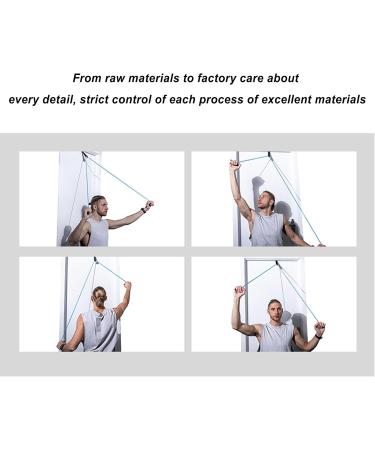 From raw materials to factory care about
every detail, strict control of each process of excellent materials