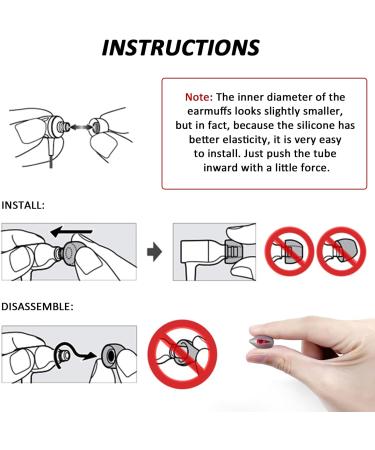 INSTRUCTIONS

Note: The inner diameter of the earmuffs looks slightly smaller, but in fact, because the silicone has better elasticity, it is very easy to install. Just push the tube inward with a little force.

INSTALL:

DISASSEMBLE: