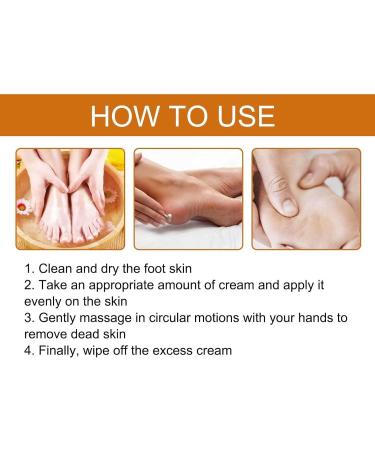 HOW TO USE

1. Clean and dry the foot skin
2. Take an appropriate amount of cream and apply it evenly on the skin
3. Gently massage in circular motions with your hands to remove dead skin
4. Finally, wipe off the excess cream