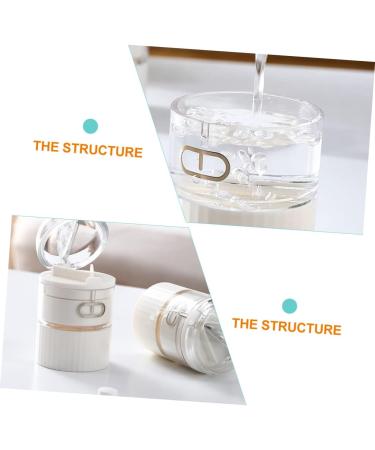 THE STRUCTURE

THE STRUCTURE