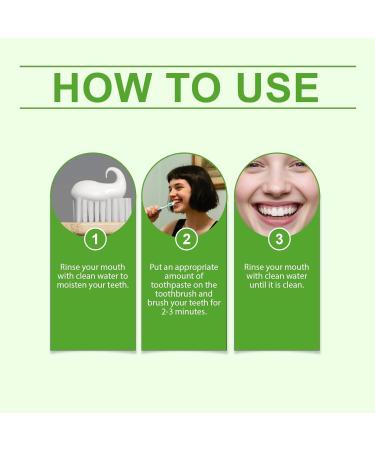 HOW TO USE

1

Rinse your mouth with clean water to moisten your teeth.

2

Put an appropriate amount of toothpaste on the toothbrush and brush your teeth for 2-3 minutes.

3

Rinse your mouth with clean water until it is clean.