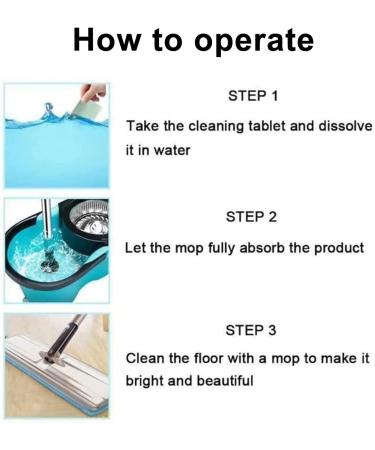 How to operate

STEP 1

Take the cleaning tablet and dissolve it in water

STEP 2

Let the mop fully absorb the product

STEP 3

Clean the floor with a mop to make it bright and beautiful