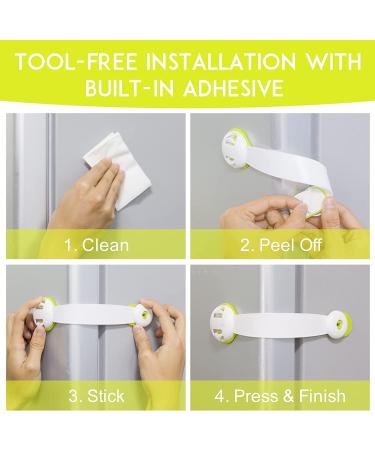 TOOL-FREE INSTALLATION WITH BUILT-IN ADHESIVE

1. Clean

2. Peel Off

3. Stick

4. Press & Finish