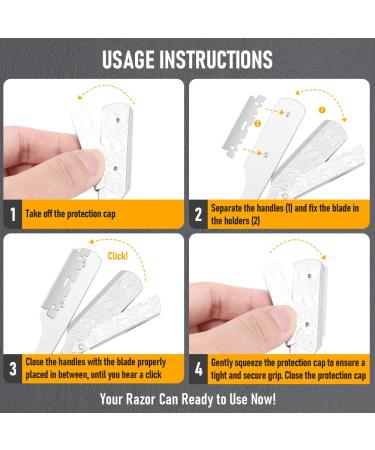 USAGE INSTRUCTIONS

1 Take off the protection cap

2 Separate the handles (1) and fix the blade in the holders (2)

Click!

3 Close the handles with the blade properly placed in between, until you hear a click

4 Gently squeeze the protection cap to ensure a tight and secure grip. Close the protection cap

Your Razor Can Ready to Use Now!