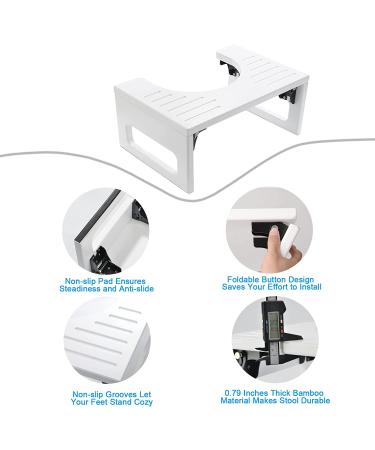 Non-slip Pad Ensures Steadiness and Anti-slide

Foldable Button Design Saves Your Effort to Install

Non-slip Grooves Let Your Feet Stand Cozy

0.79 Inches Thick Bamboo Material Makes Stool Durable