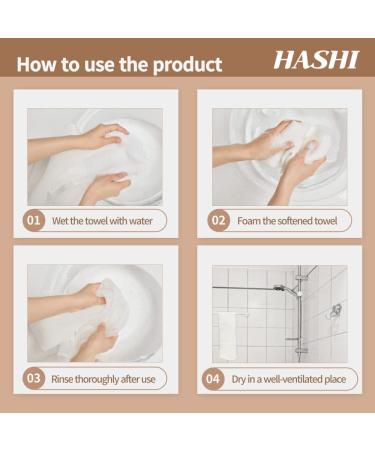 How to use the product

HASHI

01 Wet the towel with water

02 Foam the softened towel

03 Rinse thoroughly after use

04 Dry in a well-ventilated place