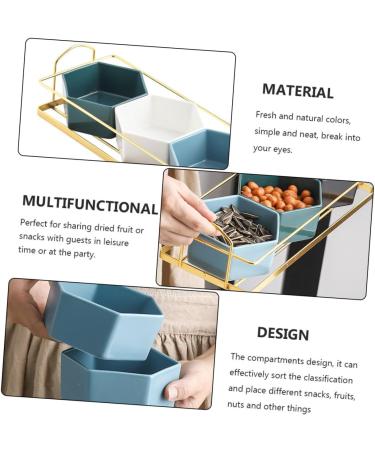 MATERIAL

Fresh and natural colors, simple and neat, break into your eyes.

MULTIFUNCTIONAL

Perfect for sharing dried fruit or snacks with guests in leisure time or at the party.

DESIGN

The compartments design, it can effectively sort the classification and place different snacks, fruits, nuts and other things