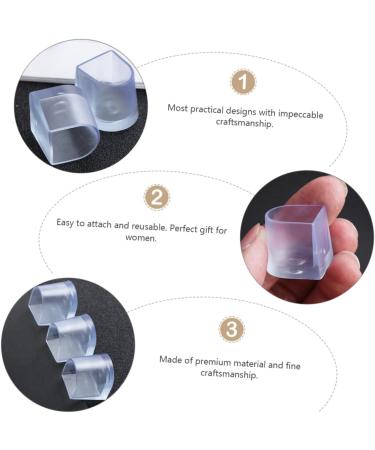 1

Most practical designs with impeccable craftsmanship.

2

Easy to attach and reusable. Perfect gift for women.

3

Made of premium material and fine craftsmanship.