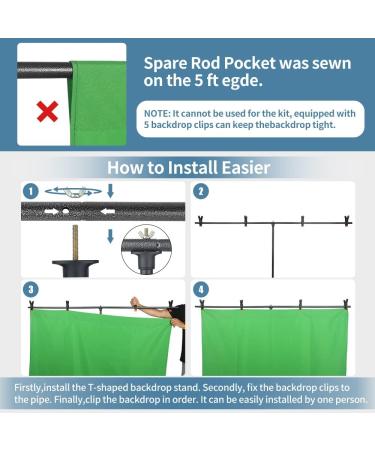 Spare Rod Pocket was sewn on the 5 ft egde.

NOTE: It cannot be used for the kit, equipped with 5 backdrop clips can keep thebackdrop tight.

How to Install Easier

1

2

3

4

Firstly,install the T-shaped backdrop stand. Secondly, fix the backdrop clips to the pipe. Finally,clip the backdrop in order. It can be easily installed by one person.