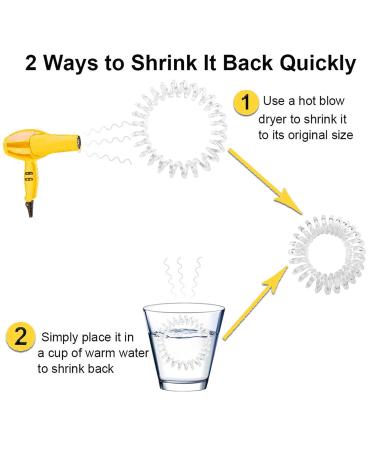 2 Ways to Shrink It Back Quickly

1 Use a hot blow dryer to shrink it to its original size

2 Simply place it in a cup of warm water to shrink back