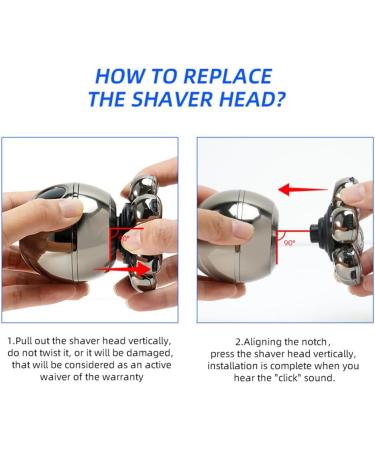 HOW TO REPLACE THE SHAVER HEAD?

90°

90°

1.Pull out the shaver head vertically, do not twist it, or it will be damaged, that will be considered as an active waiver of the warranty

2.Aligning the notch, press the shaver head vertically, installation is complete when you hear the "click" sound.