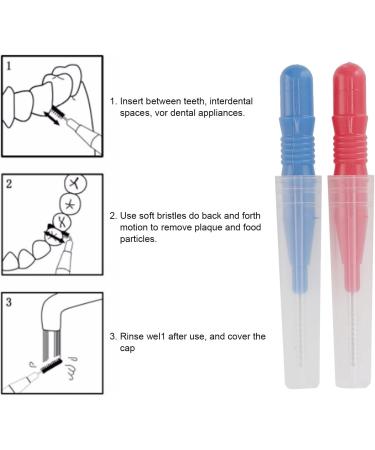 1

1. Insert between teeth, interdental spaces, vor dental appliances.

2

2. Use soft bristles do back and forth motion to remove plaque and food particles.

3

3. Rinse wel1 after use, and cover the cap