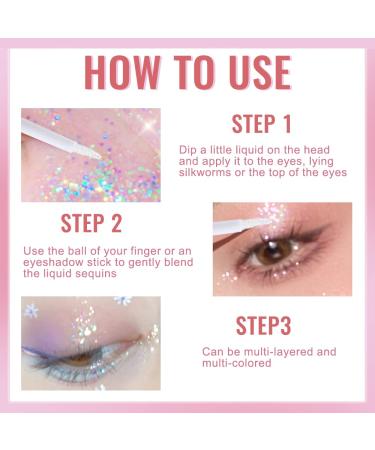 HOW TO USE

STEP 1

Dip a little liquid on the head and apply it to the eyes, lying silkworms or the top of the eyes

STEP 2

Use the ball of your finger or an eyeshadow stick to gently blend the liquid sequins

STEP3

Can be multi-layered and multi-colored