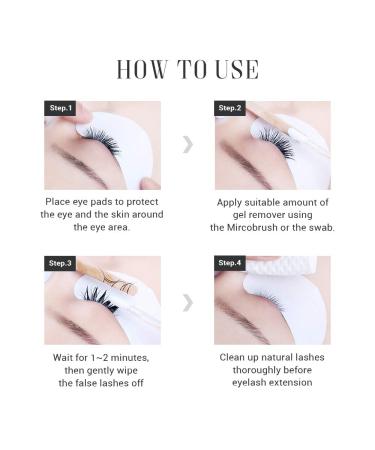 HOW TO USE

Step.1

Place eye pads to protect the eye and the skin around the eye area.

Step.2

Apply suitable amount of gel remover using the Mircobrush or the swab.

Step.3

Wait for 1~2 minutes, then gently wipe the false lashes off

Step.4

Clean up natural lashes thoroughly before eyelash extension