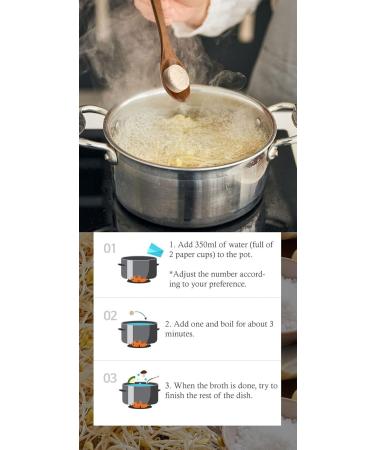 01

1. Add 350ml of water (full of 2 paper cups) to the pot.

*Adjust the number according to your preference.

02

2. Add one and boil for about 3 minutes.

03

3. When the broth is done, try to finish the rest of the dish.