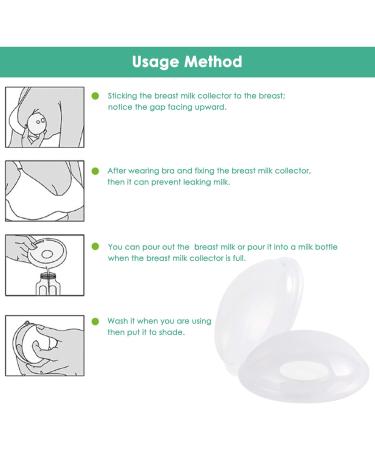 Usage Method

Sticking the breast milk collector to the breast; notice the gap facing upward.

After wearing bra and fixing the breast milk collector, then it can prevent leaking milk.

You can pour out the breast milk or pour it into a milk bottle when the breast milk collector is full.

Wash it when you are using then put it to shade.