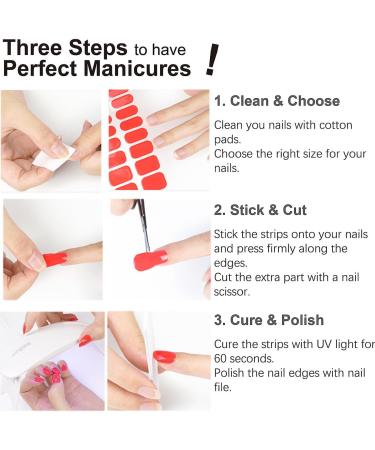 Three Steps to have Perfect Manicures !

1. Clean & Choose

Clean you nails with cotton pads.
Choose the right size for your nails.

2. Stick & Cut

Stick the strips onto your nails and press firmly along the edges.
Cut the extra part with a nail scissor.

3. Cure & Polish

Cure the strips with UV light for 60 seconds.
Polish the nail edges with nail file.