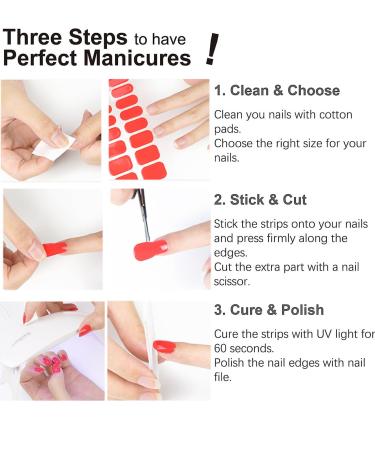 Three Steps to have Perfect Manicures !

1. Clean & Choose

Clean you nails with cotton pads.
Choose the right size for your nails.

2. Stick & Cut

Stick the strips onto your nails and press firmly along the edges.
Cut the extra part with a nail scissor.

3. Cure & Polish

Cure the strips with UV light for 60 seconds.
Polish the nail edges with nail file.