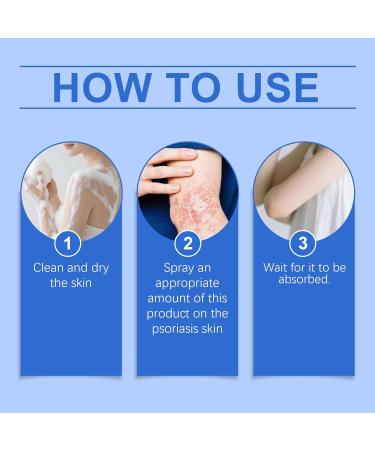 HOW TO USE

1
Clean and dry the skin

2
Spray an appropriate amount of this product on the psoriasis skin

3
Wait for it to be absorbed.