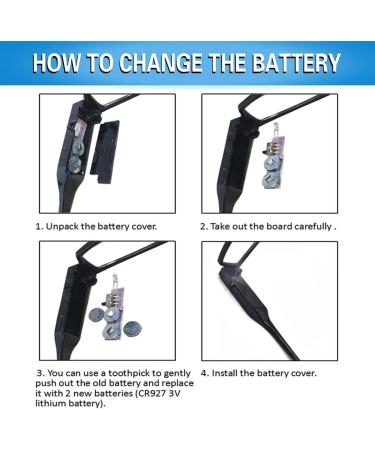 HOW TO CHANGE THE BATTERY

1. Unpack the battery cover.

2. Take out the board carefully .

3. You can use a toothpick to gently push out the old battery and replace it with 2 new batteries (CR927 3V lithium battery).

4. Install the battery cover.