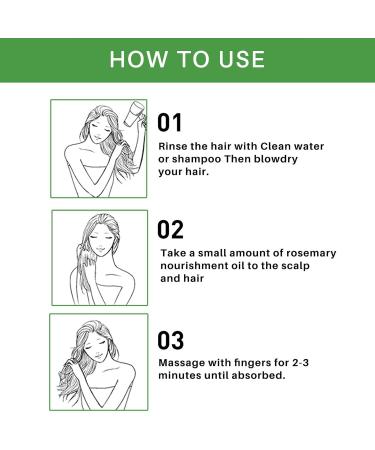 HOW TO USE

01

Rinse the hair with Clean water or shampoo Then blowdry your hair.

02

Take a small amount of rosemary nourishment oil to the scalp and hair

03

Massage with fingers for 2-3 minutes until absorbed.