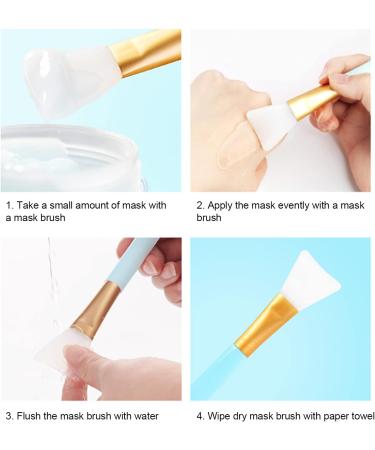 1. Take a small amount of mask with a mask brush

2. Apply the mask evently with a mask brush

3. Flush the mask brush with water

4. Wipe dry mask brush with paper towel