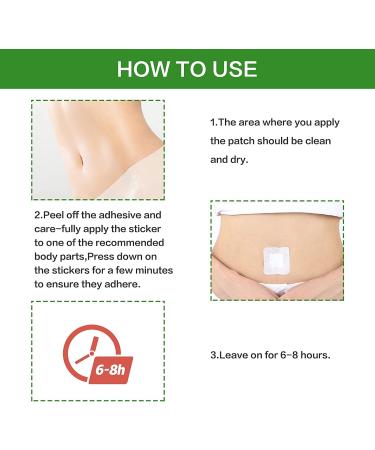 HOW TO USE

1.The area where you apply the patch should be clean and dry.

2.Peel off the adhesive and care-fully apply the sticker to one of the recommended body parts,Press down on the stickers for a few minutes to ensure they adhere.

6-8h

3.Leave on for 6-8 hours.