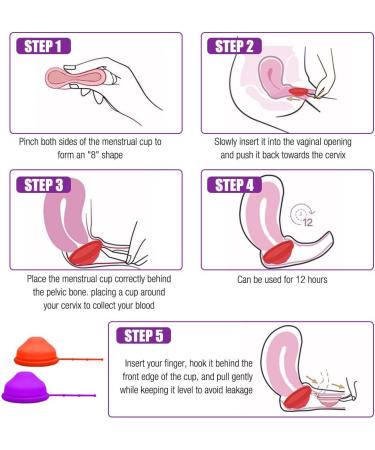 STEP 1

Pinch both sides of the menstrual cup to form an "8" shape

STEP 2

Slowly insert it into the vaginal opening and push it back towards the cervix

STEP 3

Place the menstrual cup correctly behind the pelvic bone. placing a cup around your cervix to collect your blood

STEP 4

12

Can be used for 12 hours

STEP 5

Insert your finger, hook it behind the front edge of the cup, and pull gently while keeping it level to avoid leakage