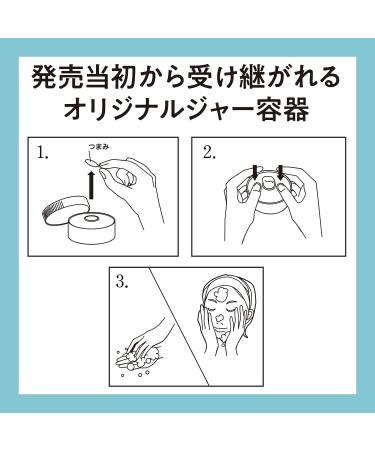 発売当初から受け継がれる
オリジナルジャー容器

1.

つまみ

2.

3.